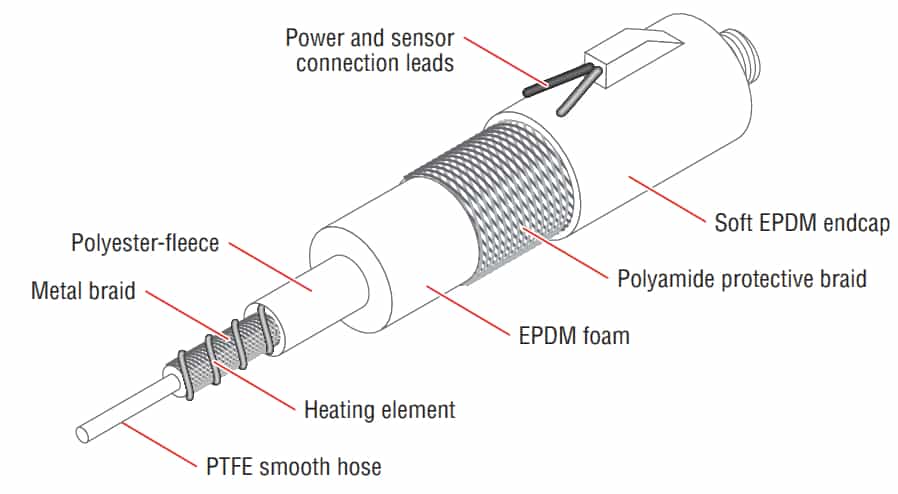 Power and sensor connection leads

Soft EPDM endcap

Polyester-fleece

Polyamide protective braid

Metal braid

EPDM foam

Heating element

PTFE smooth hose