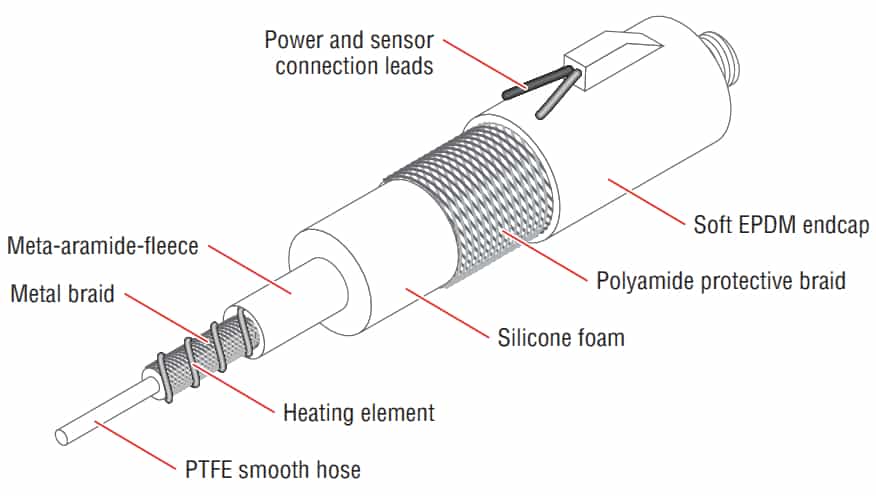 Power and sensor connection leads

Soft EPDM endcap

Meta-aramide-fleece

Polyamide protective braid

Metal braid

Silicone foam

Heating element

PTFE smooth hose