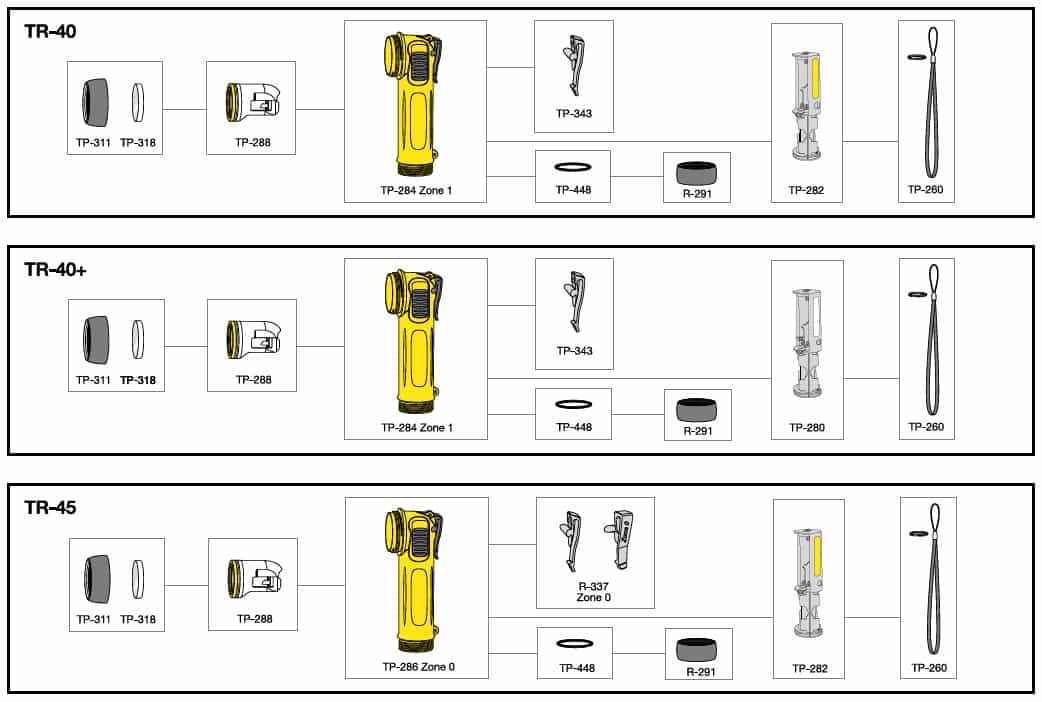 TR-40

TP-311 TP-318

TP-288

TP-284 Zone 1

TP-343

TP-448

R-291

TP-282

TP-260

TR-40+

TP-311 TP-318

TP-288

TP-284 Zone 1

TP-343

TP-448

R-291

TP-280

TP-260

TR-45

TP-311 TP-318

TP-288

TP-286 Zone 0

R-337
Zone 0

TP-448

R-291

TP-282

TP-260