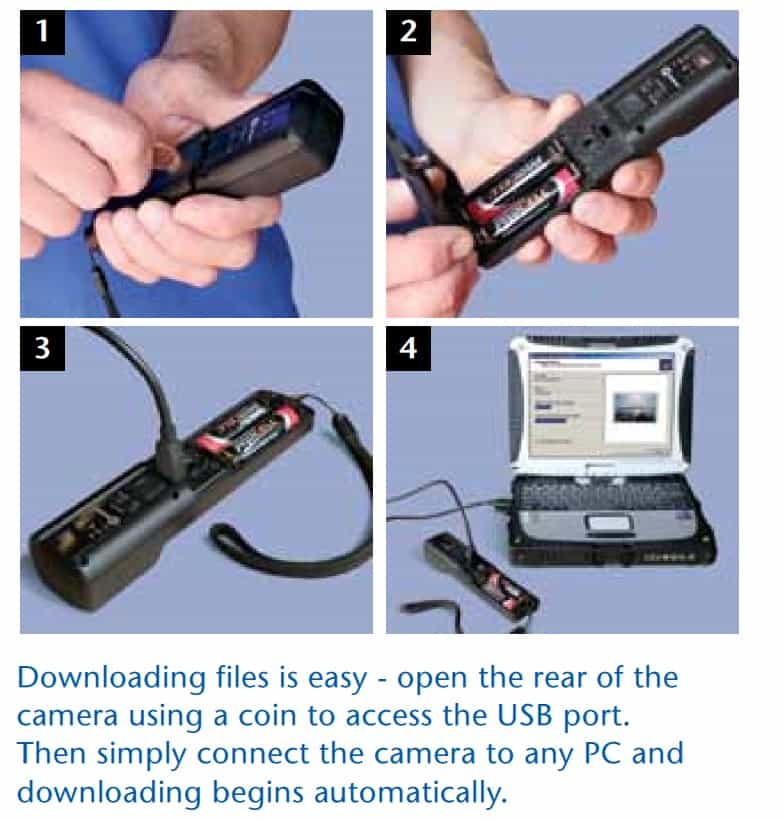 1

2

3

4

Downloading files is easy - open the rear of the camera using a coin to access the USB port. Then simply connect the camera to any PC and downloading begins automatically.