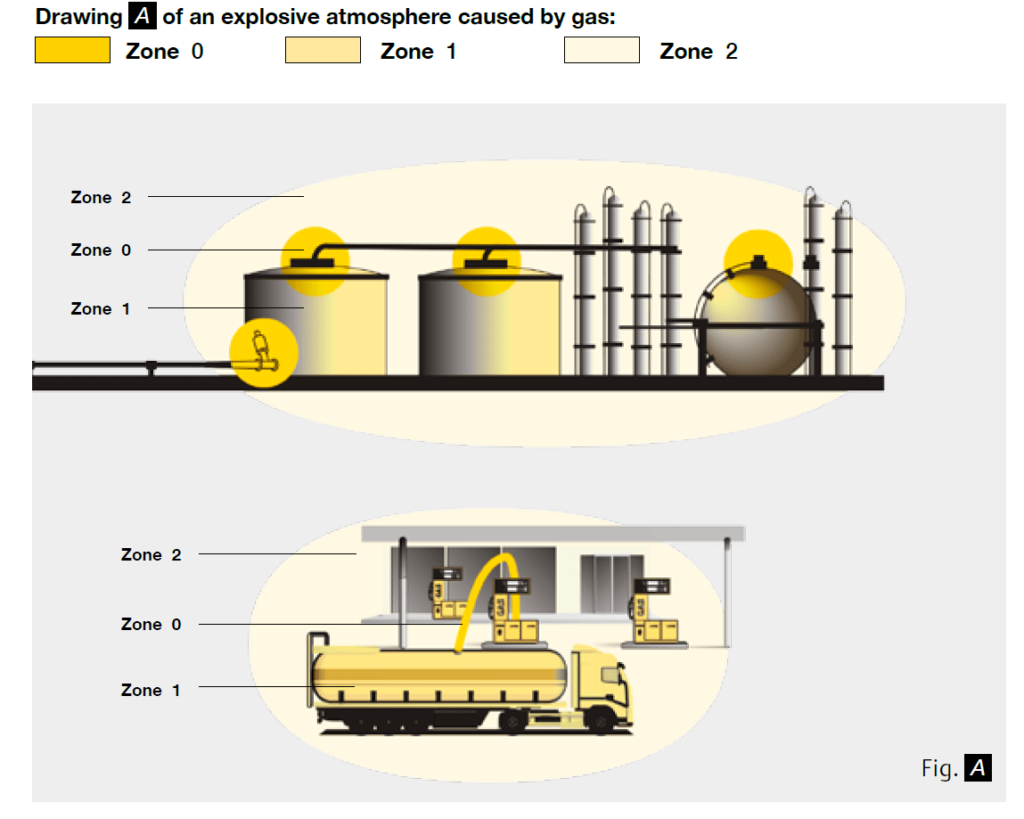 Drawing A of an explosive atmosphere caused by gas:

Zone 0
Zone 1
Zone 2

Zone 2
Zone 0
Zone 1

Zone 2
Zone 0
Zone 1

Fig. A