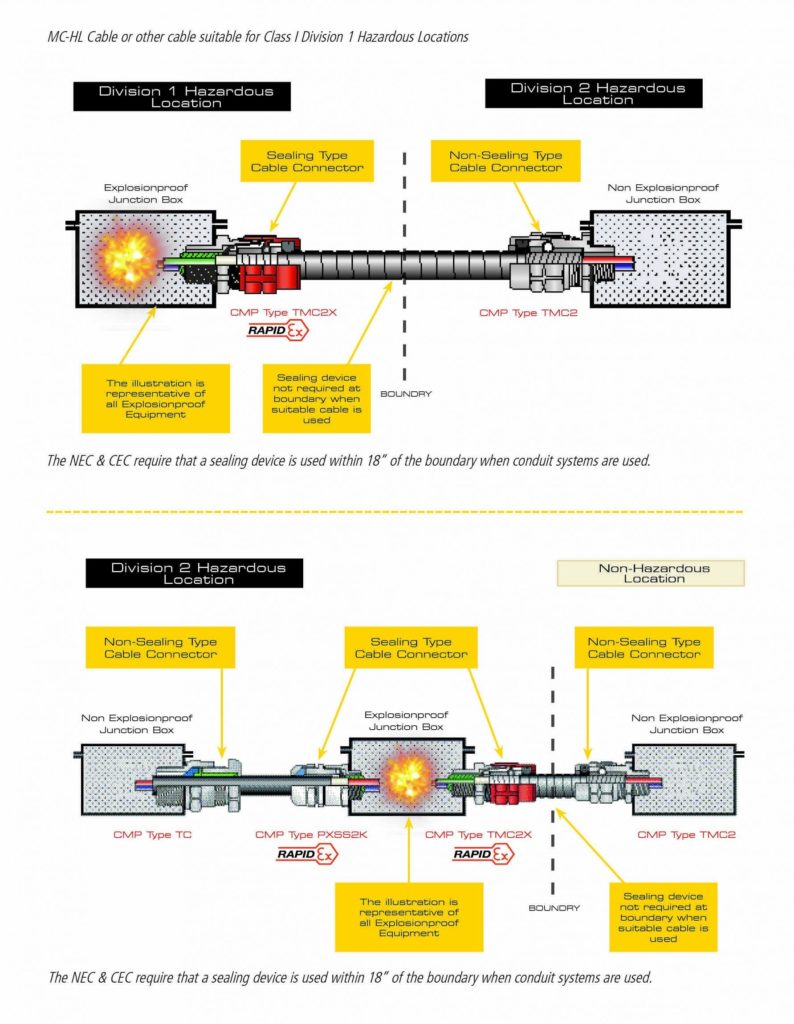 MC-HL Cable or other cable suitable for Class I Division 1 Hazardous Locations

Division 1 Hazardous Location

Division 2 Hazardous Location

Sealing Type Cable Connector

Non-Sealing Type Cable Connector

Explosionproof Junction Box

Non Explosionproof Junction Box

CMP Type TMC2X

RAPID Ex

CMP Type TMC2

The illustration is representative of all Explosionproof Equipment

Sealing device not required at boundary when suitable cable is used

BOUNDRY

The NEC & CEC require that a sealing device is used within 18" of the boundary when conduit systems are used.

Division 2 Hazardous Location

Non-Hazardous Location

Non-Sealing Type Cable Connector

Sealing Type Cable Connector

Non-Sealing Type Cable Connector

Non Explosionproof Junction Box

Explosionproof Junction Box

Non Explosionproof Junction Box

CMP Type TC

CMP Type PXSS2K

RAPID Ex

CMP Type TMC2X

RAPID Ex

CMP Type TMC2

The illustration is representative of all Explosionproof Equipment

BOUNDRY

Sealing device not required at boundary when suitable cable is used

The NEC & CEC require that a sealing device is used within 18" of the boundary when conduit systems are used.