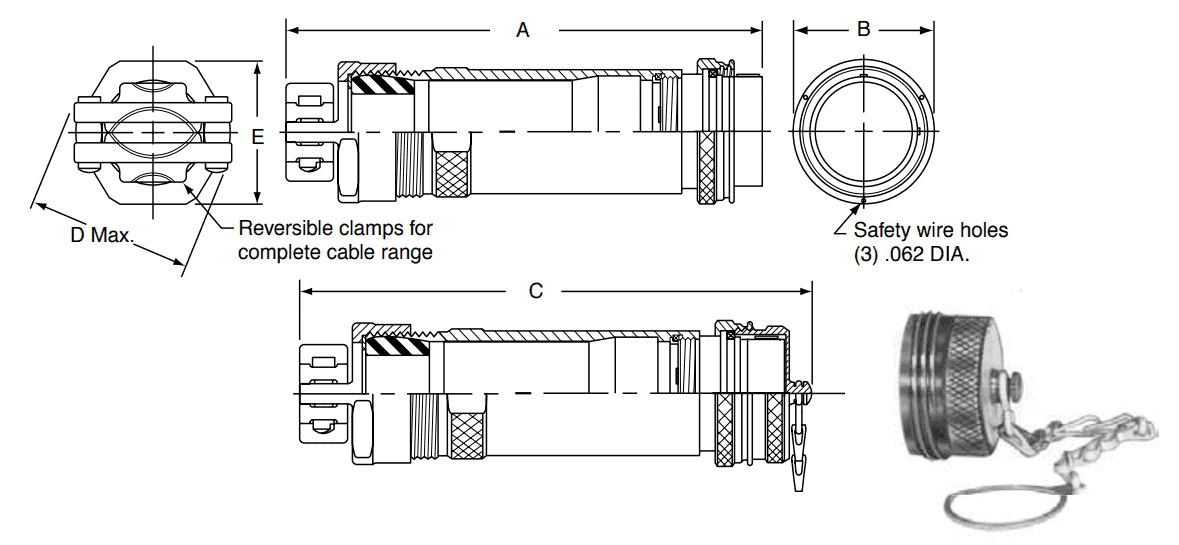 A

B

E

D Max.

Reversible clamps for complete cable range

Safety wire holes (3) .062 DIA.

C