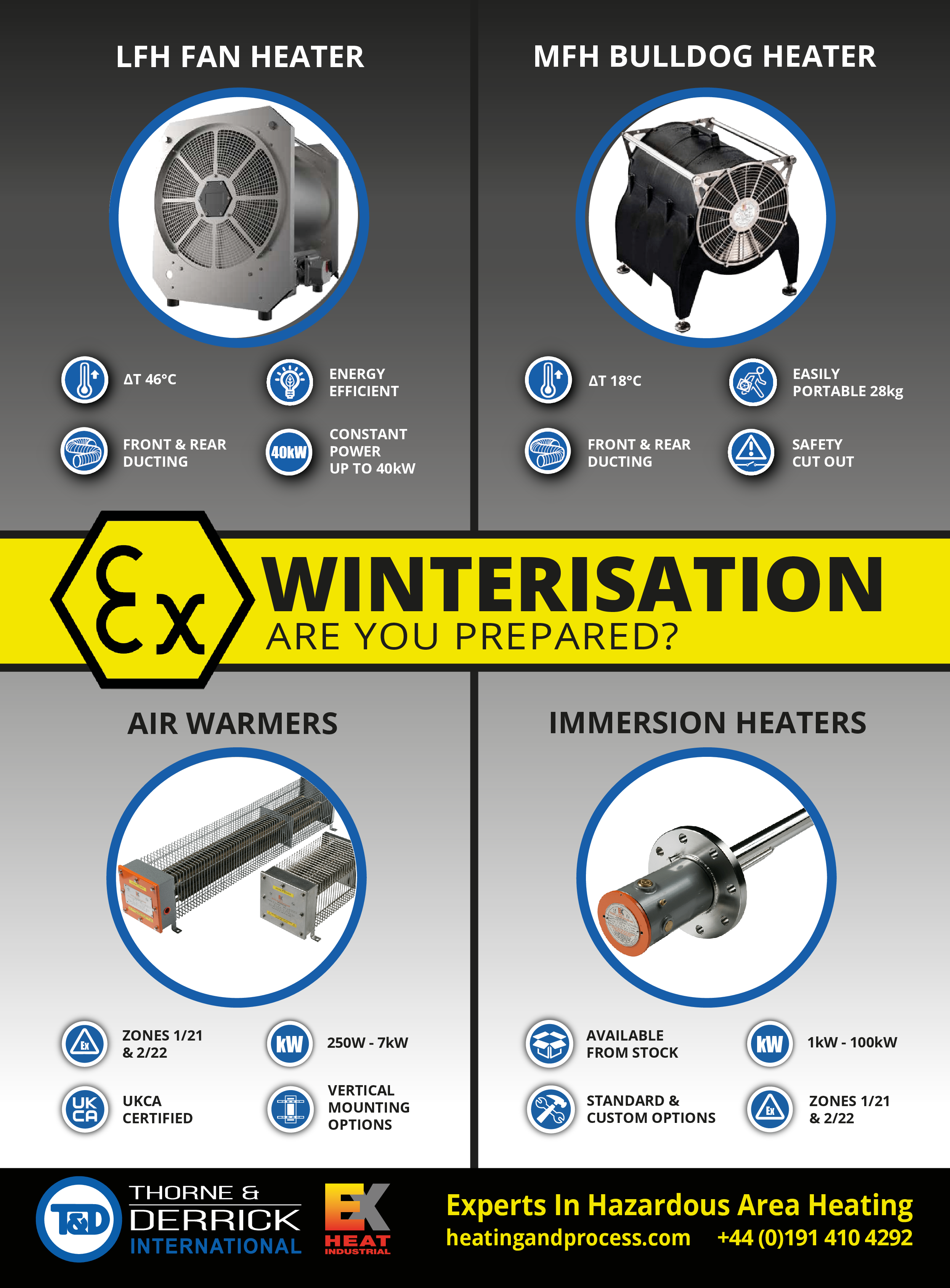 LFH FAN HEATER

ΔT 46°C

ENERGY EFFICIENT

FRONT & REAR DUCTING

40kW

CONSTANT POWER UP TO 40kW

MFH BULLDOG HEATER

ΔT 18°C

EASILY PORTABLE 28kg

FRONT & REAR DUCTING

SAFETY CUT OUT

Ex

WINTERISATION

ARE YOU PREPARED?

AIR WARMERS

Ex

ZONES 1/21 & 2/22

kW

250W - 7kW

UK CA

UKCA CERTIFIED

VERTICAL MOUNTING OPTIONS

IMMERSION HEATERS

AVAILABLE FROM STOCK

kW

1kW - 100kW

STANDARD & CUSTOM OPTIONS

Ex

ZONES 1/21 & 2/22

T&D

THORNE & DERRICK INTERNATIONAL

EX HEAT INDUSTRIAL

Experts In Hazardous Area Heating

heatingandprocess.com +44 (0)191 410 4292