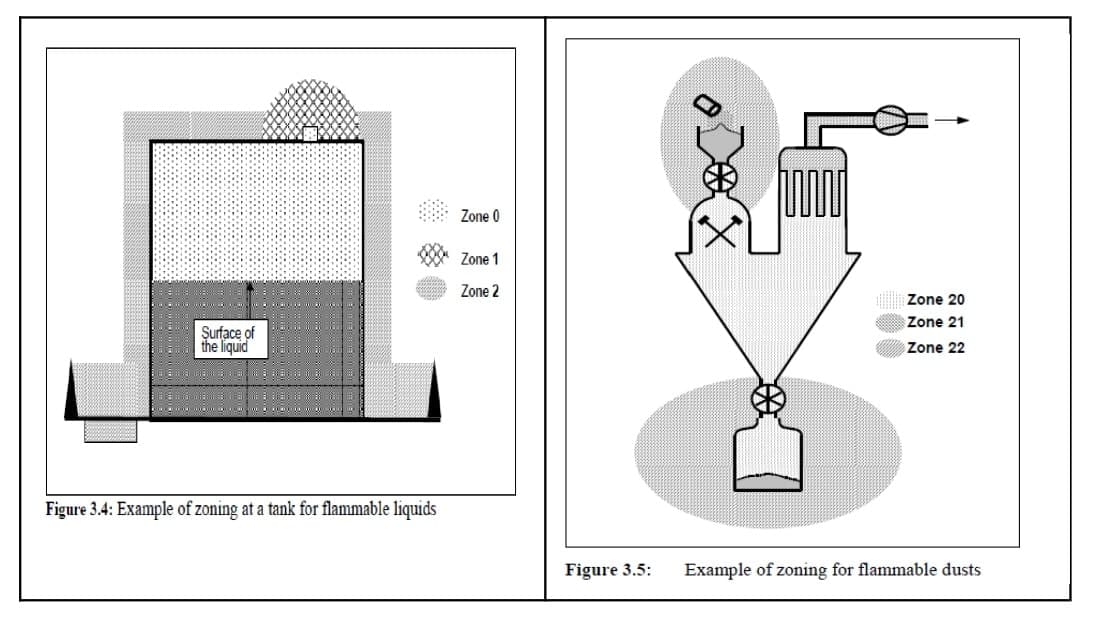 Zone 0
Zone 1
Zone 2
Surface of the liquid

Figure 3.4: Example of zoning at a tank for flammable liquids

Zone 20
Zone 21
Zone 22

Figure 3.5: Example of zoning for flammable dusts